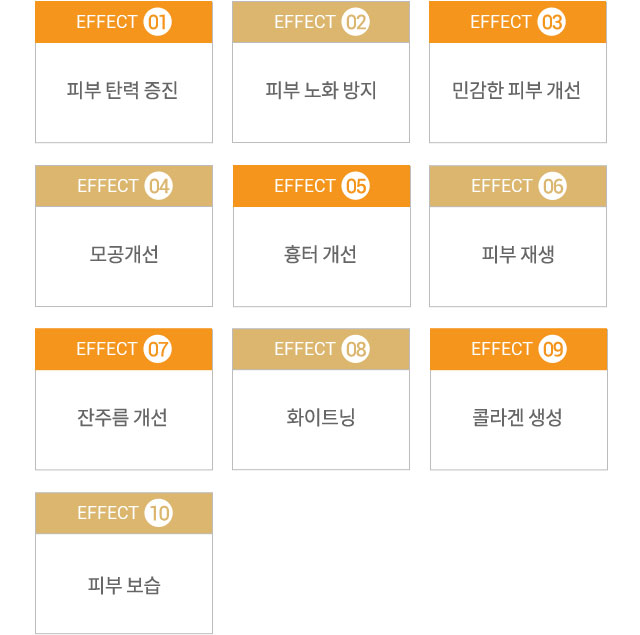 EFFECT 01

피부 탄력 증진

EFFECT 02

피부 노화 방지

EFFECT 03

민감한 피부 개선

EFFECT 04

모공개선

EFFECT 05

흉터 개선

EFFECT 06

피부 재생

EFFECT 07

잔주름 개선

EFFECT 08

화이트닝

EFFECT 09

콜라겐 생성

EFFECT 10

피부 보습