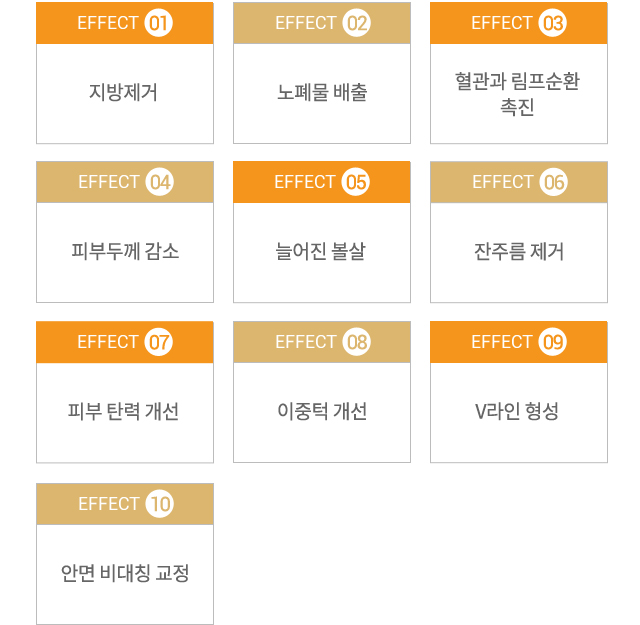 EFFECT 01

지방제거

EFFECT 02

노폐물 배출

EFFECT 03

혈관과 림프순환 촉진

EFFECT 04

피부두께 감소

EFFECT 05

늘어진 볼살

EFFECT 06

잔주름 제거

EFFECT 07

피부 탄력 개선

EFFECT 08

이중턱 개선

EFFECT 09

V라인 형성

EFFECT 10

안면 비대칭 교정