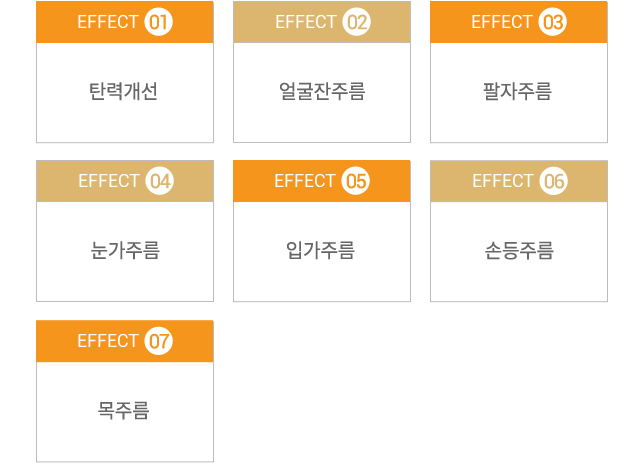 EFFECT 01
탄력개선

EFFECT 02
얼굴잔주름

EFFECT 03
팔자주름

EFFECT 04
눈가주름

EFFECT 05
입가주름

EFFECT 06
손등주름

EFFECT 07
목주름