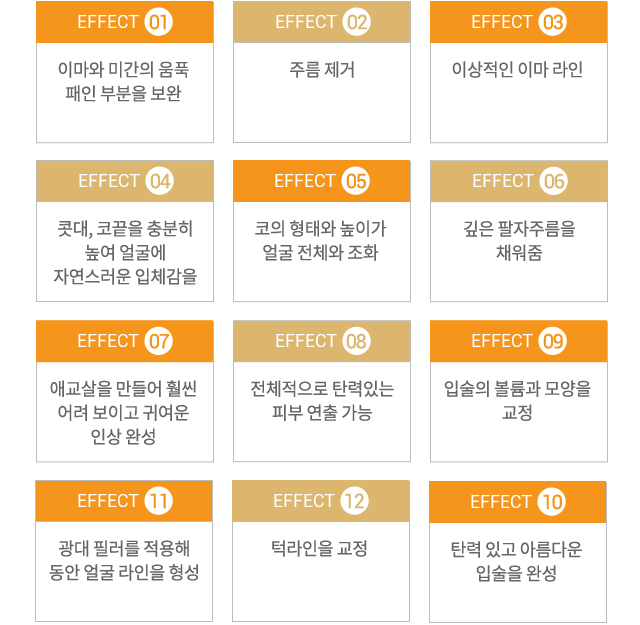 EFFECT 01

이마와 미간의 움푹 패인 부분을 보완

EFFECT 02

주름 제거

EFFECT 03

이상적인 이마 라인

EFFECT 04

콧대, 코끝을 충분히 높여 얼굴에 자연스러운 입체감을

EFFECT 05

코의 형태와 높이가 얼굴 전체와 조화

EFFECT 06

깊은 팔자주름을 채워줌

EFFECT 07

애교살을 만들어 훨씬 어려 보이고 귀여운 인상 완성

EFFECT 08

전체적으로 탄력있는 피부 연출 가능

EFFECT 09

입술의 볼륨과 모양을 교정

EFFECT 11

광대 필러를 적용해 동안 얼굴 라인을 형성

EFFECT 12

턱라인을 교정

EFFECT 10

탄력 있고 아름다운 입술을 완성